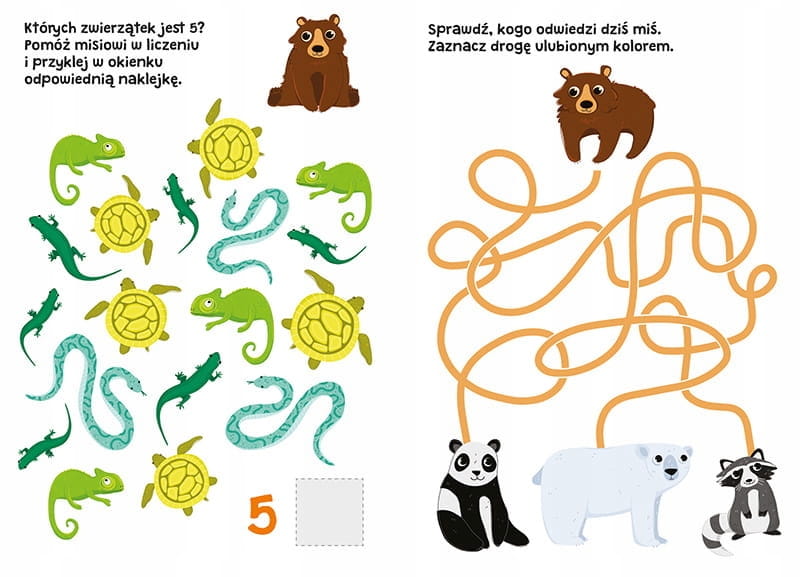 Których zwierzątek jest 5? Pomóż misiowi w liczeniu i przyklej w okienku odpowiednią naklejkę.

5

Sprawdź, kogo odwiedzi dziś miś. Zaznacz drogę ulubionym kolorem.